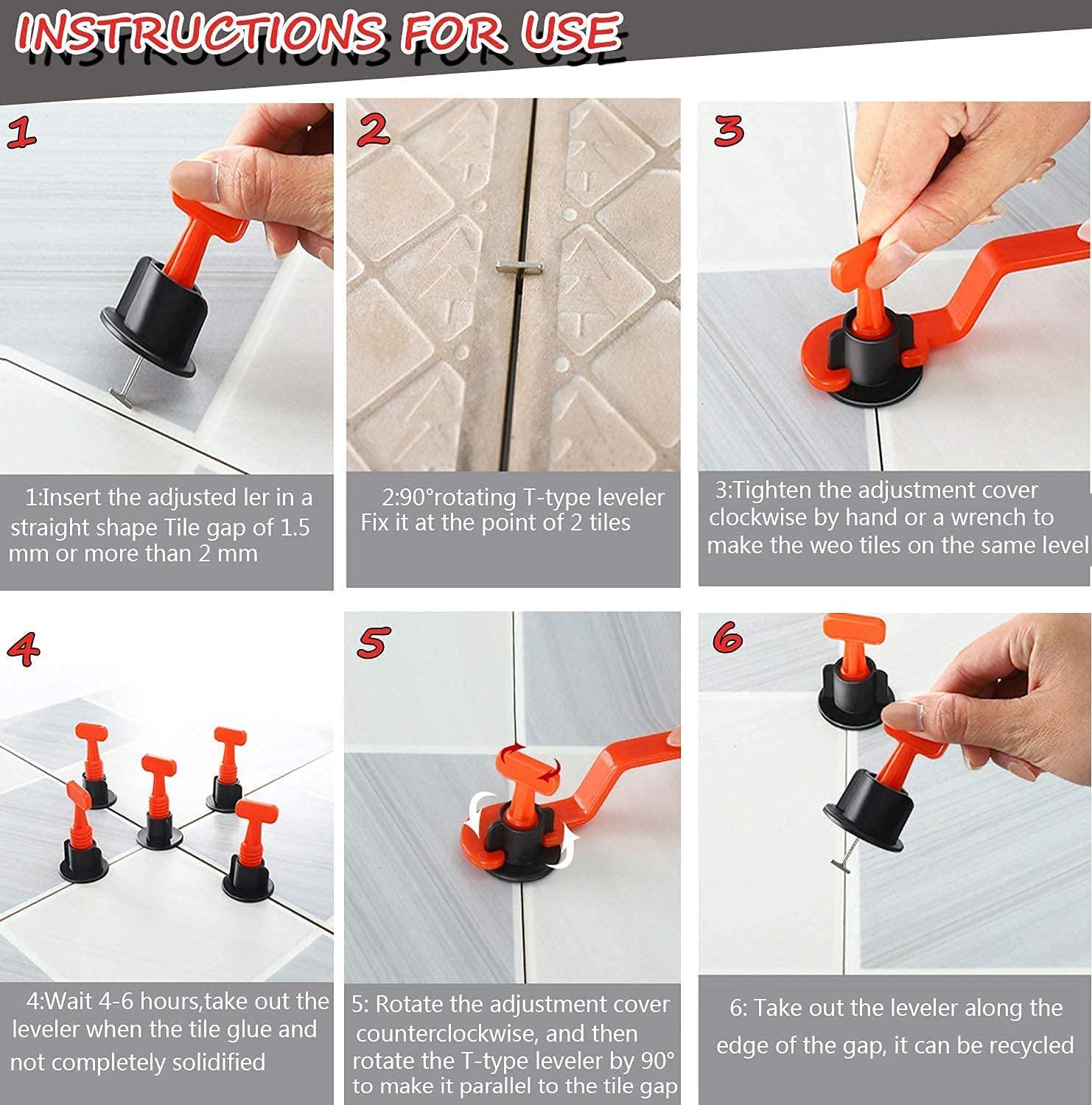 INSTRUCTIONS FOR USE

1

1:Insert the adjusted ler in a straight shape Tile gap of 1.5 mm or more than 2 mm

2

2:90°rotating T-type leveler Fix it at the point of 2 tiles

3

3:Tighten the adjustment cover clockwise by hand or a wrench to make the weo tiles on the same level

4

4:Wait 4-6 hours,take out the leveler when the tile glue and not completely solidified

5

5: Rotate the adjustment cover counterclockwise, and then rotate the T-type leveler by 90° to make it parallel to the tile gap

6

6: Take out the leveler along the edge of the gap, it can be recycled