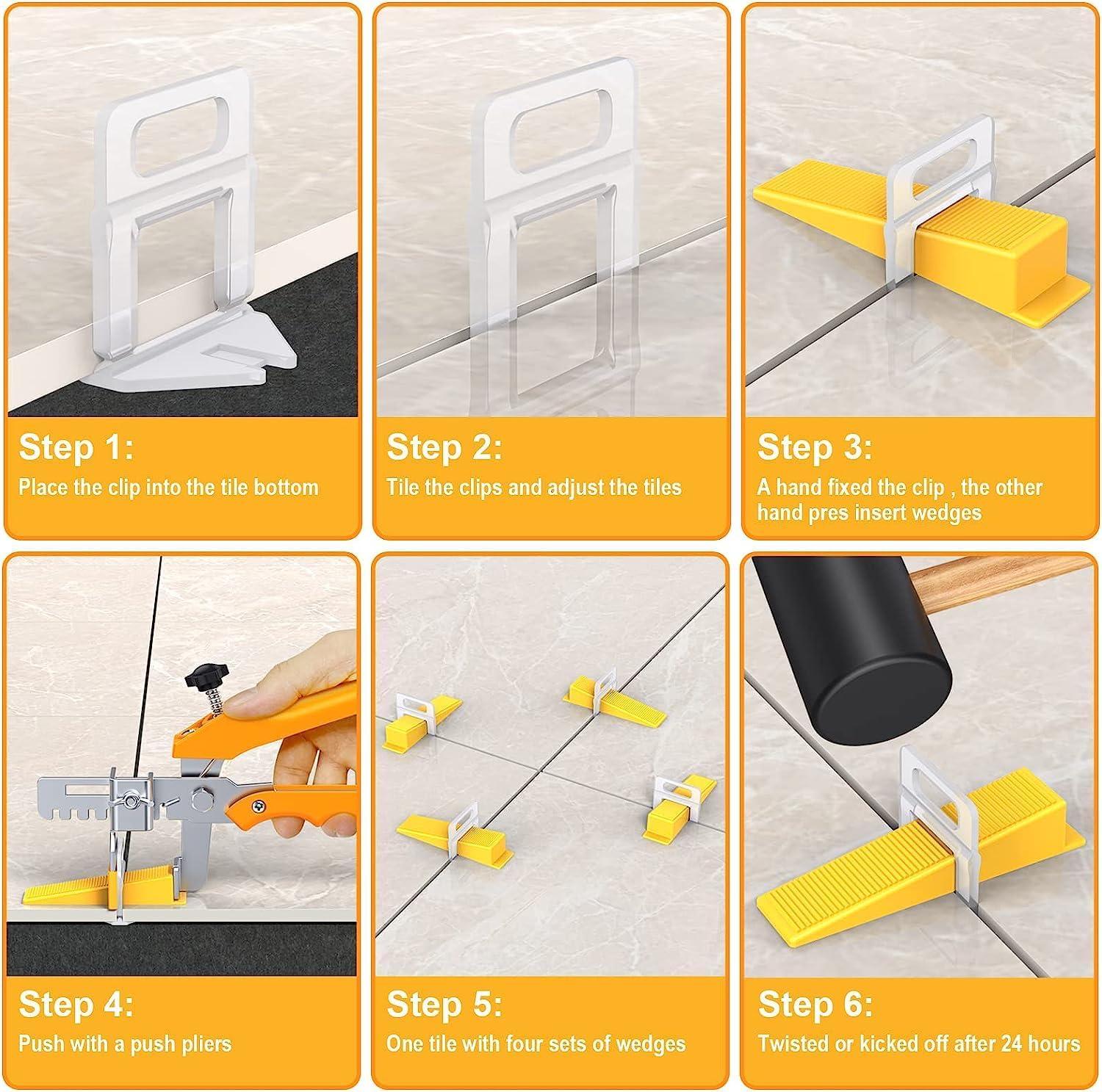 Step 1:
Place the clip into the tile bottom

Step 2:
Tile the clips and adjust the tiles

Step 3:
A hand fixed the clip , the other hand pres insert wedges

Step 4:
Push with a push pliers

Step 5:
One tile with four sets of wedges

Step 6:
Twisted or kicked off after 24 hours